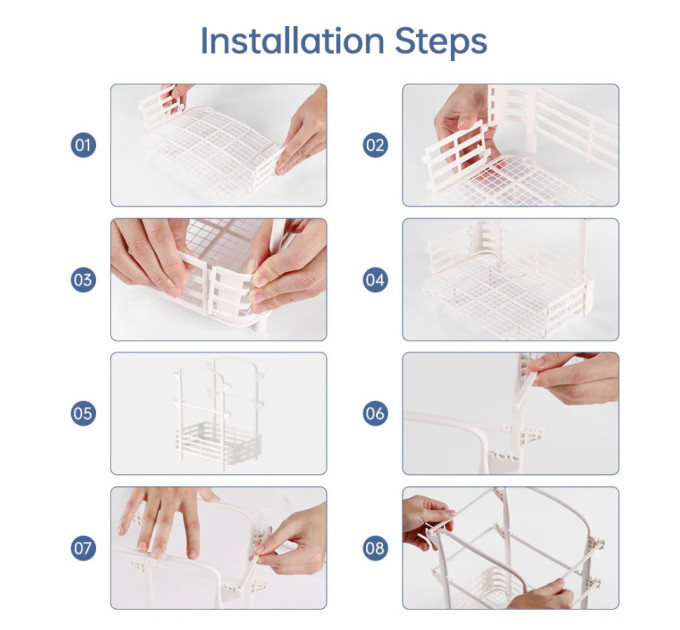 Installation Steps

01

02

03

04

05

06

07

08