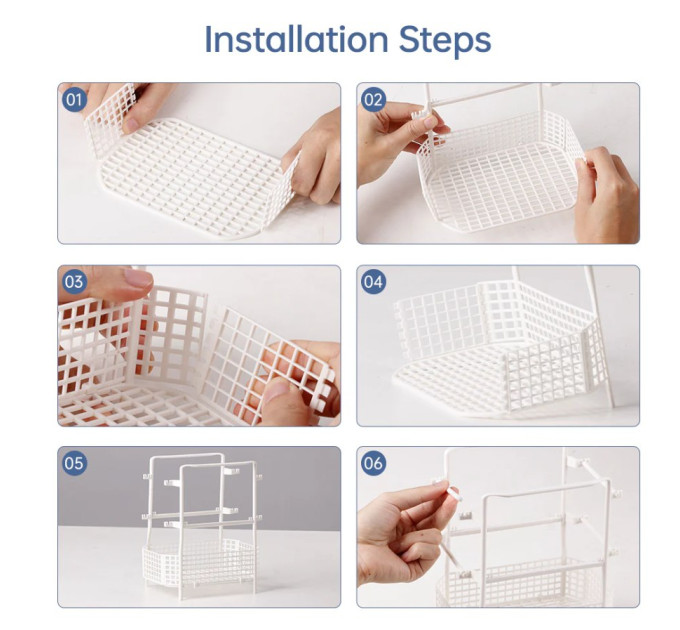 Installation Steps

01

02

03

04

05

06